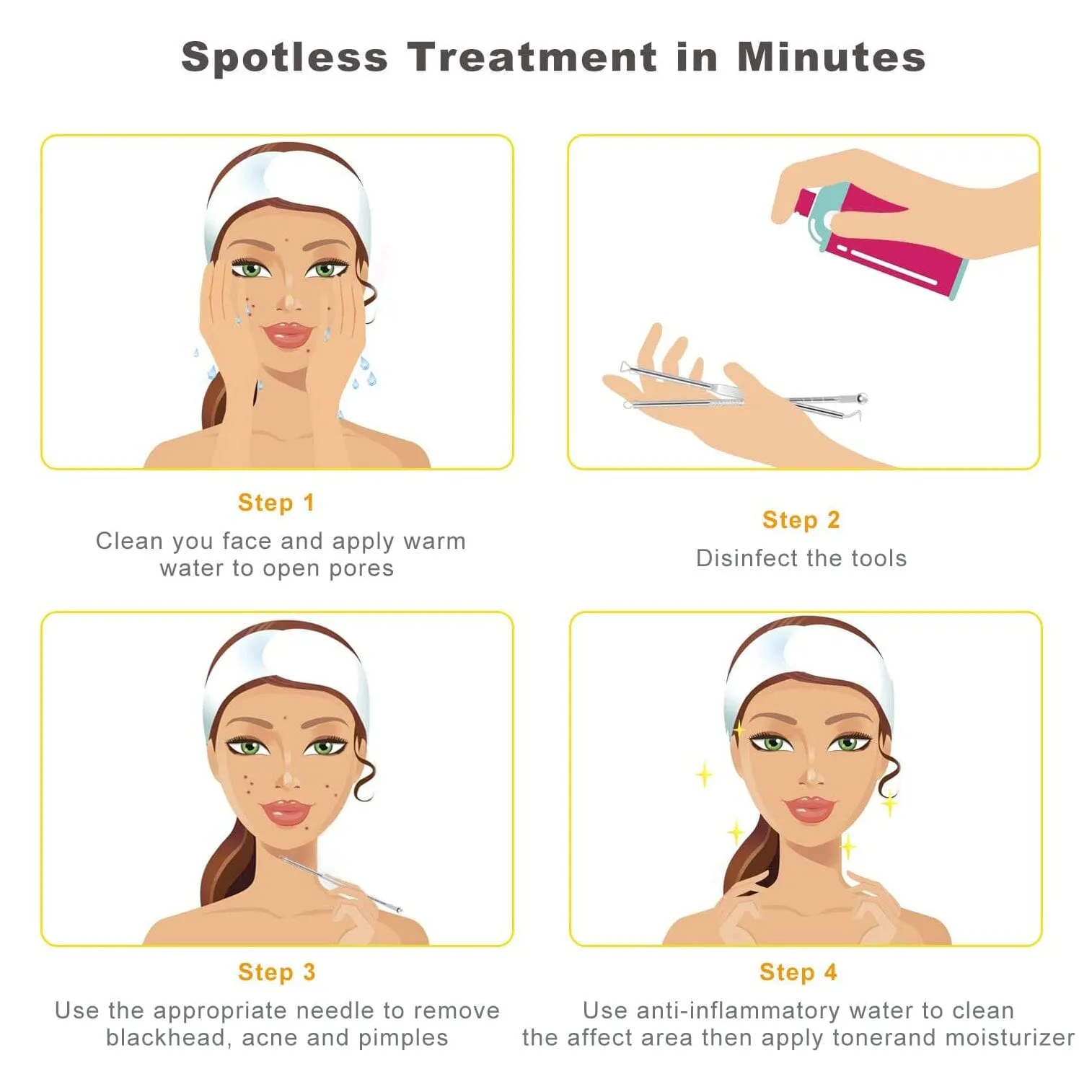 Spotless Treatment in Minutes

Step 1
Clean you face and apply warm water to open pores

Step 2
Disinfect the tools

Step 3
Use the appropriate needle to remove blackhead, acne and pimples

Step 4
Use anti-inflammatory water to clean the affect area then apply tonerand moisturizer