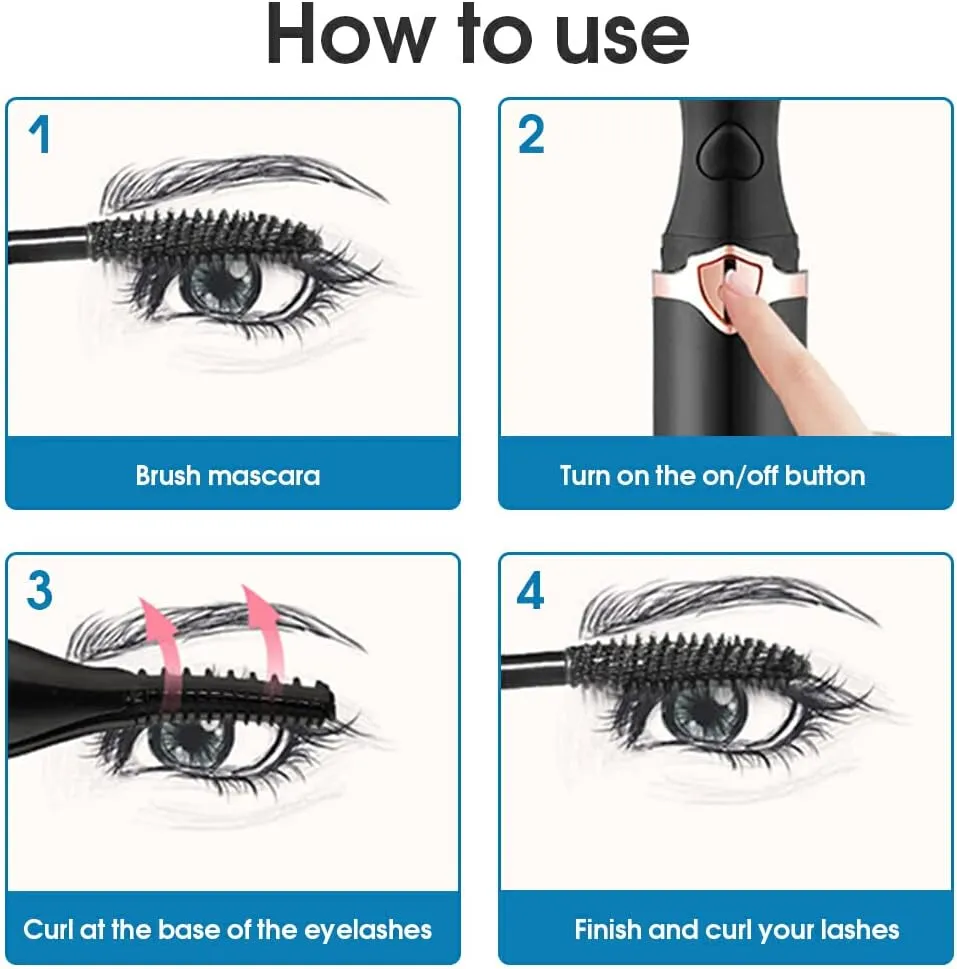 How to use

1

Brush mascara

2

Turn on the on/off button

3

Curl at the base of the eyelashes

4

Finish and curl your lashes