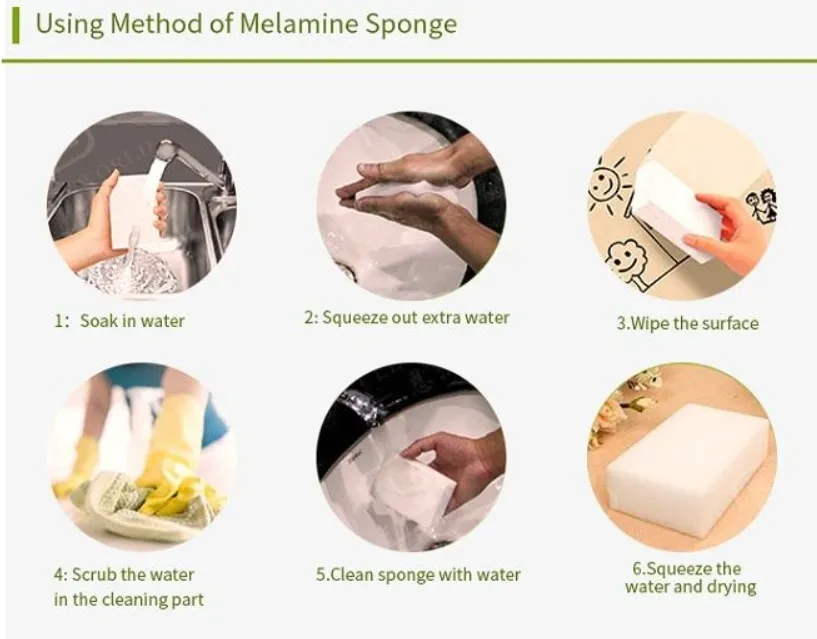 Using Method of Melamine Sponge

1: Soak in water

2: Squeeze out extra water

3.Wipe the surface

4: Scrub the water in the cleaning part

5.Clean sponge with water

6.Squeeze the water and drying