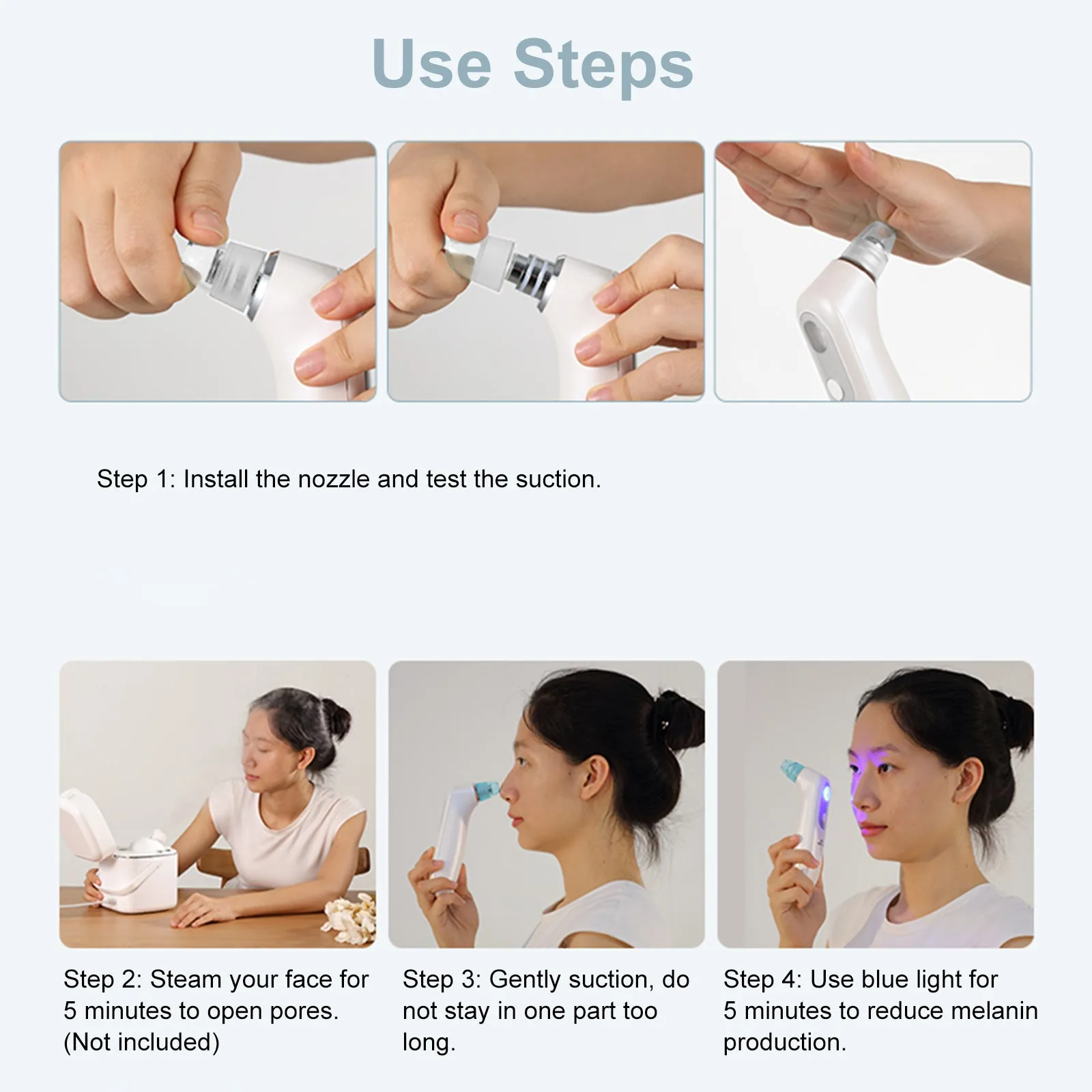 Use Steps

Step 1: Install the nozzle and test the suction.

Step 2: Steam your face for 5 minutes to open pores. (Not included)

Step 3: Gently suction, do not stay in one part too long.

Step 4: Use blue light for 5 minutes to reduce melanin production.