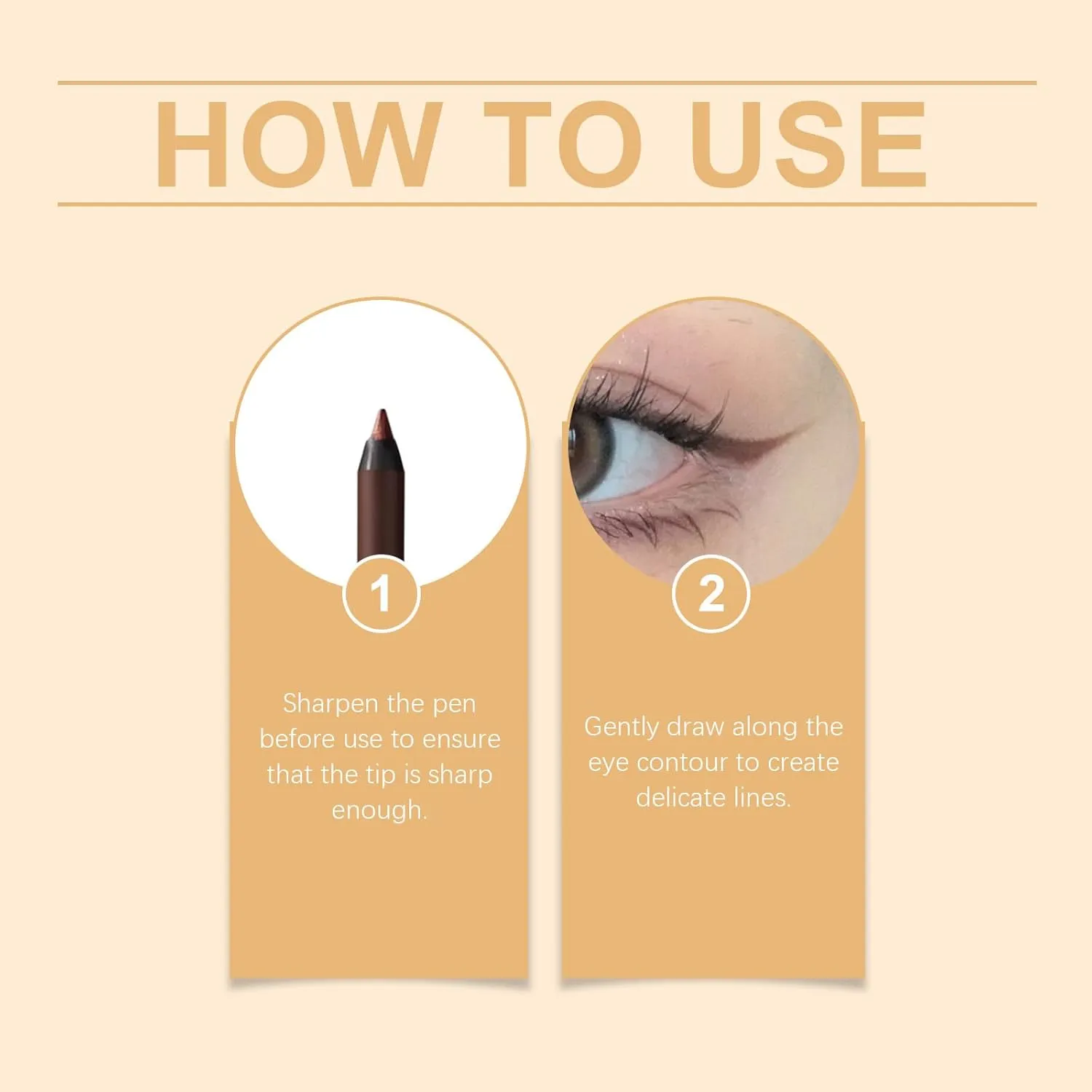 HOW TO USE

1

Sharpen the pen before use to ensure that the tip is sharp enough.

2

Gently draw along the eye contour to create delicate lines.