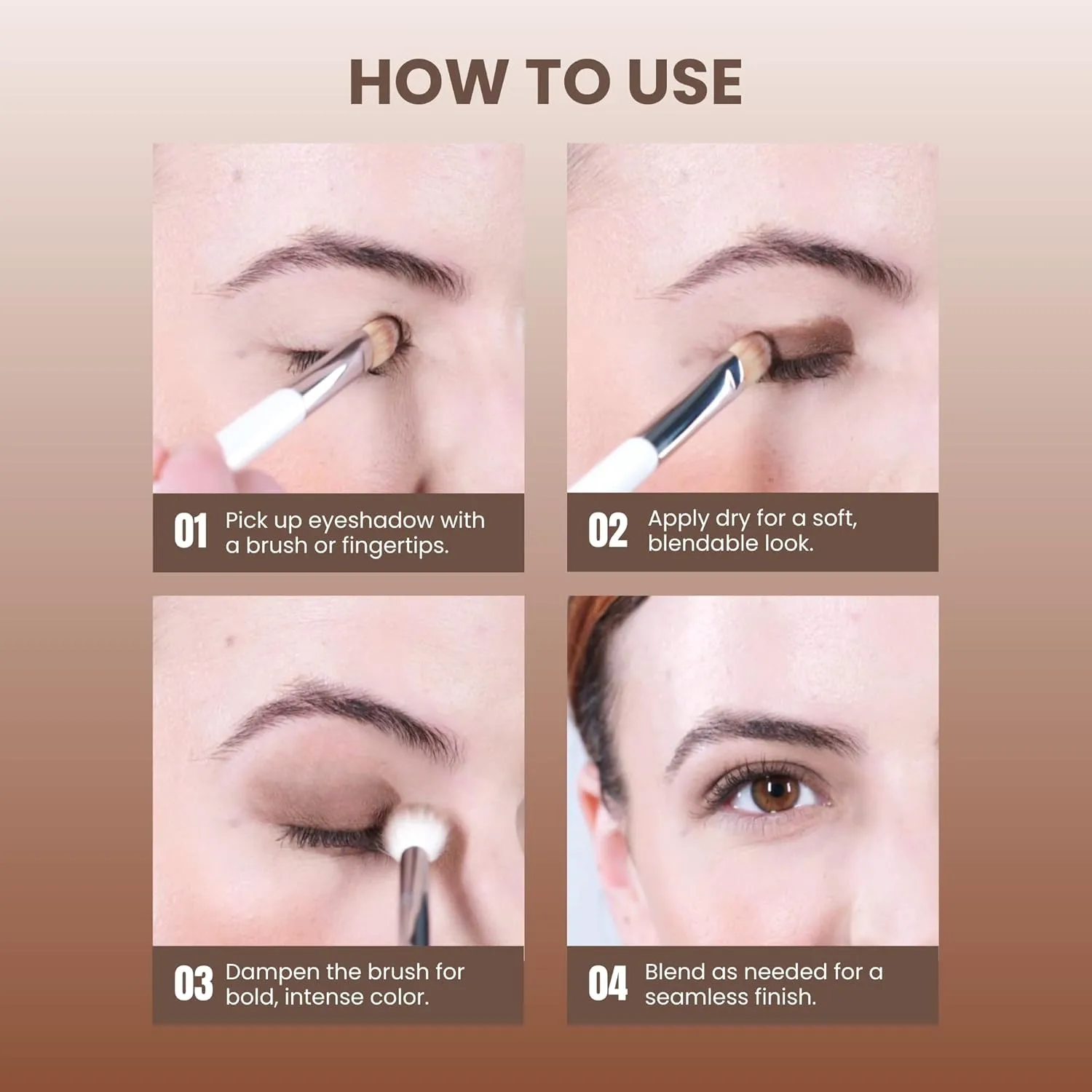 HOW TO USE

01 Pick up eyeshadow with a brush or fingertips.

02 Apply dry for a soft, blendable look.

03 Dampen the brush for bold, intense color.

04 Blend as needed for a seamless finish.